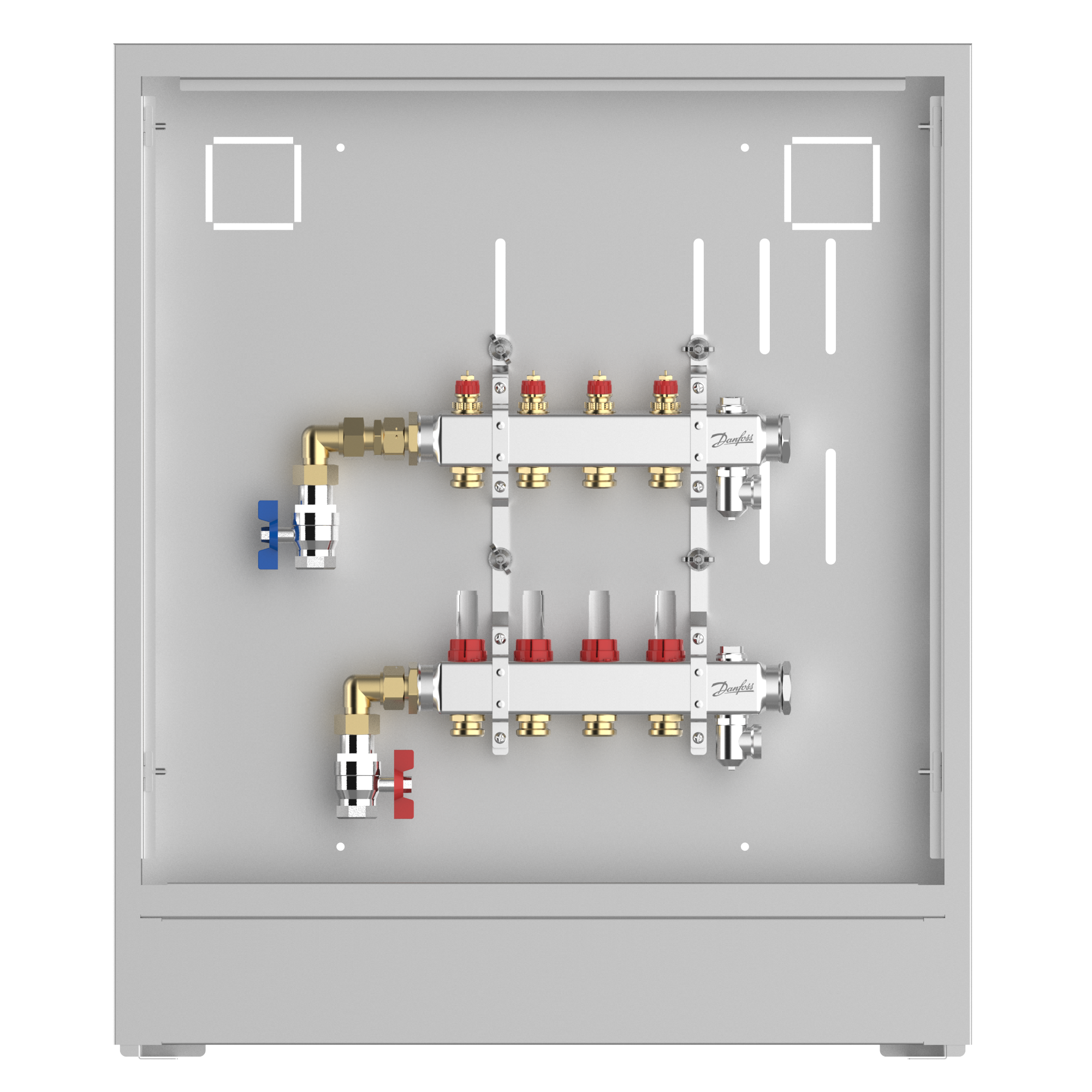 Danfoss

Danfoss