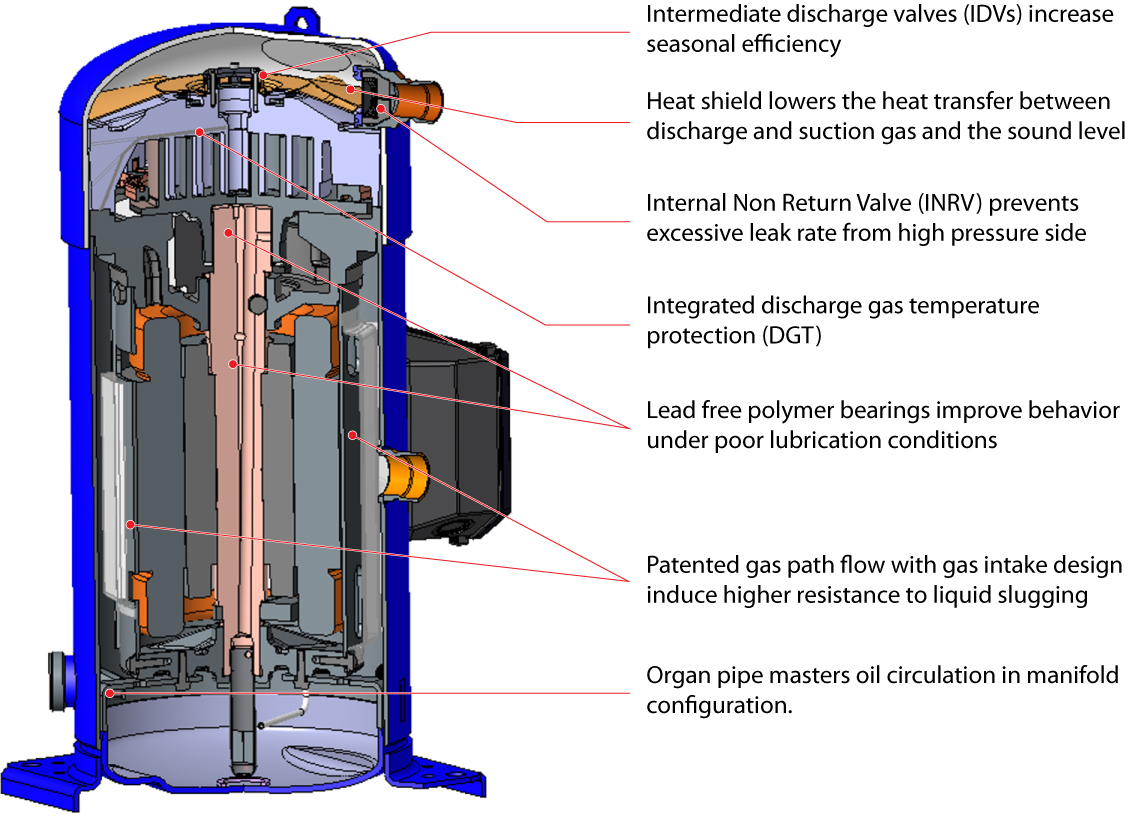 Intermediate discharge valves (IDVs) increase seasonal efficiency

Heat shield lowers the heat transfer between discharge and suction gas and the sound level

Internal Non Return Valve (INRV) prevents excessive leak rate from high pressure side

Integrated discharge gas temperature protection (DGT)

Lead free polymer bearings improve behavior under poor lubrication conditions

Patented gas path flow with gas intake design induce higher resistance to liquid slugging

Organ pipe masters oil circulation in manifold configuration.